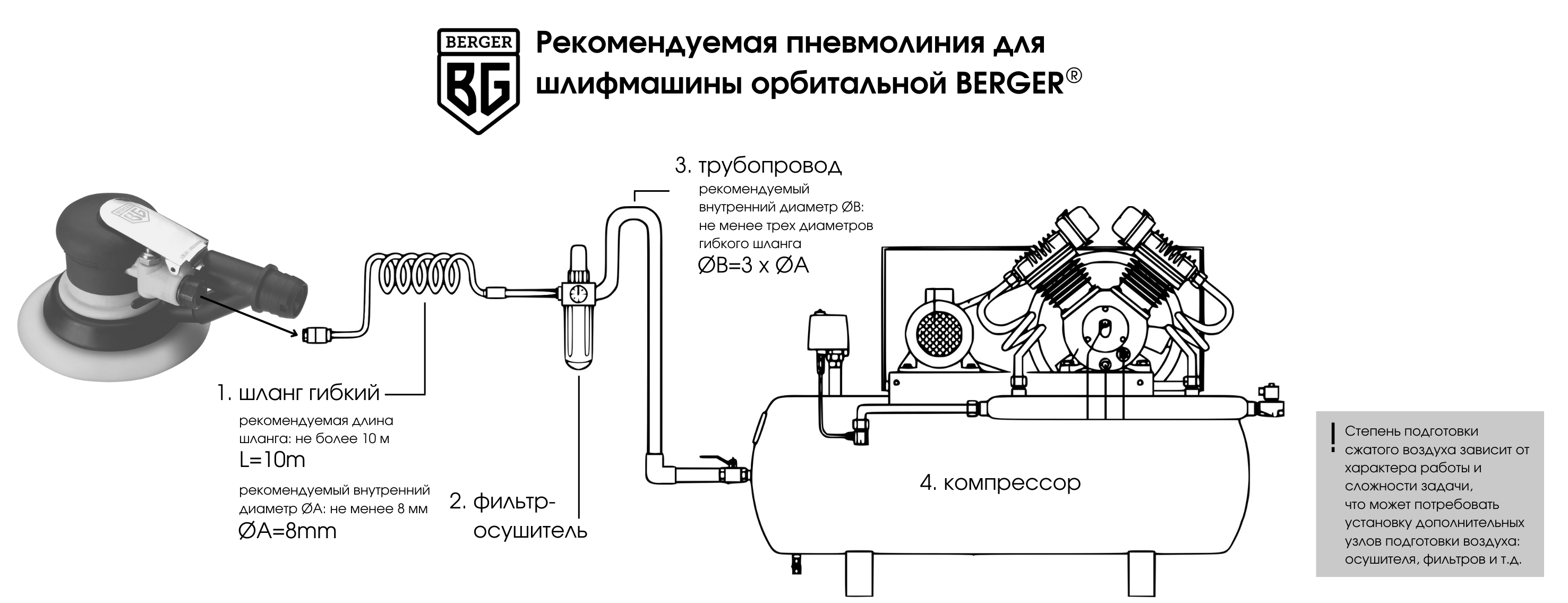 BERGER
BG

Рекомендуемая пневмолиния для шлифмашины орбитальной BERGER®

3. трубопровод
рекомендуемый внутренний диаметр ØB: не менее трех диаметров гибкого шланга
ØB=3 x ØA

1. шланг гибкий
рекомендуемая длина шланга: не более 10 м
L=10m
рекомендуемый внутренний диаметр ØA: не менее 8 мм
ØA=8mm

2. фильтр-осушитель

4. компрессор

! Степень подготовки сжатого воздуха зависит от характера работы и сложности задачи, что может потребовать установку дополнительных узлов подготовки воздуха: осушителя, фильтров и т.д.