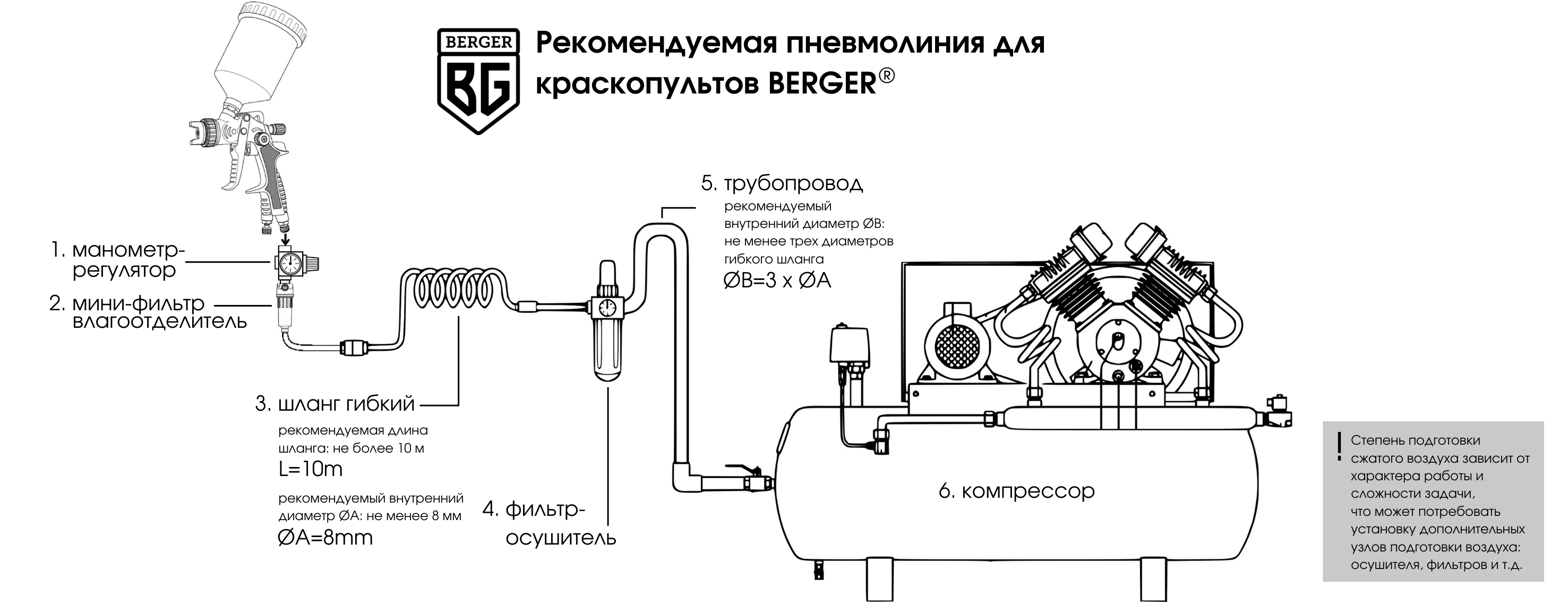 BERGER
BG

Рекомендуемая пневмолиния для краскопультов BERGER®

1. манометр-регулятор

2. мини-фильтр влагоотделитель

3. шланг гибкий

рекомендуемая длина шланга: не более 10 м

L=10m

рекомендуемый внутренний диаметр ØA: не менее 8 мм

ØA=8mm

4. фильтр-осушитель

5. трубопровод

рекомендуемый внутренний диаметр ØB: не менее трех диаметров гибкого шланга

ØB=3 x ØA

6. компрессор

! Степень подготовки сжатого воздуха зависит от характера работы и сложности задачи, что может потребовать установку дополнительных узлов подготовки воздуха: осушителя, фильтров и т.д.